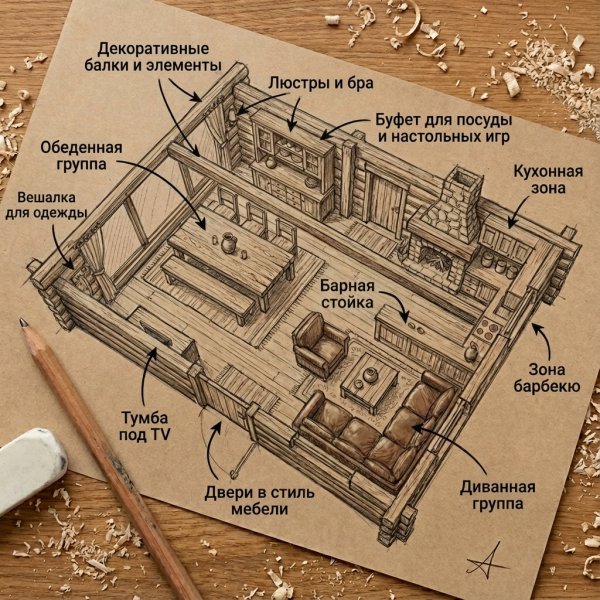 Декоративные балки и элементы

Люстры и бра

Буфет для посуды и настольных игр

Обеденная группа

Кухонная зона

Вешалка для одежды

Барная стойка

Зона барбекю

Тумба под TV

Двери в стиль мебели

Диванная группа